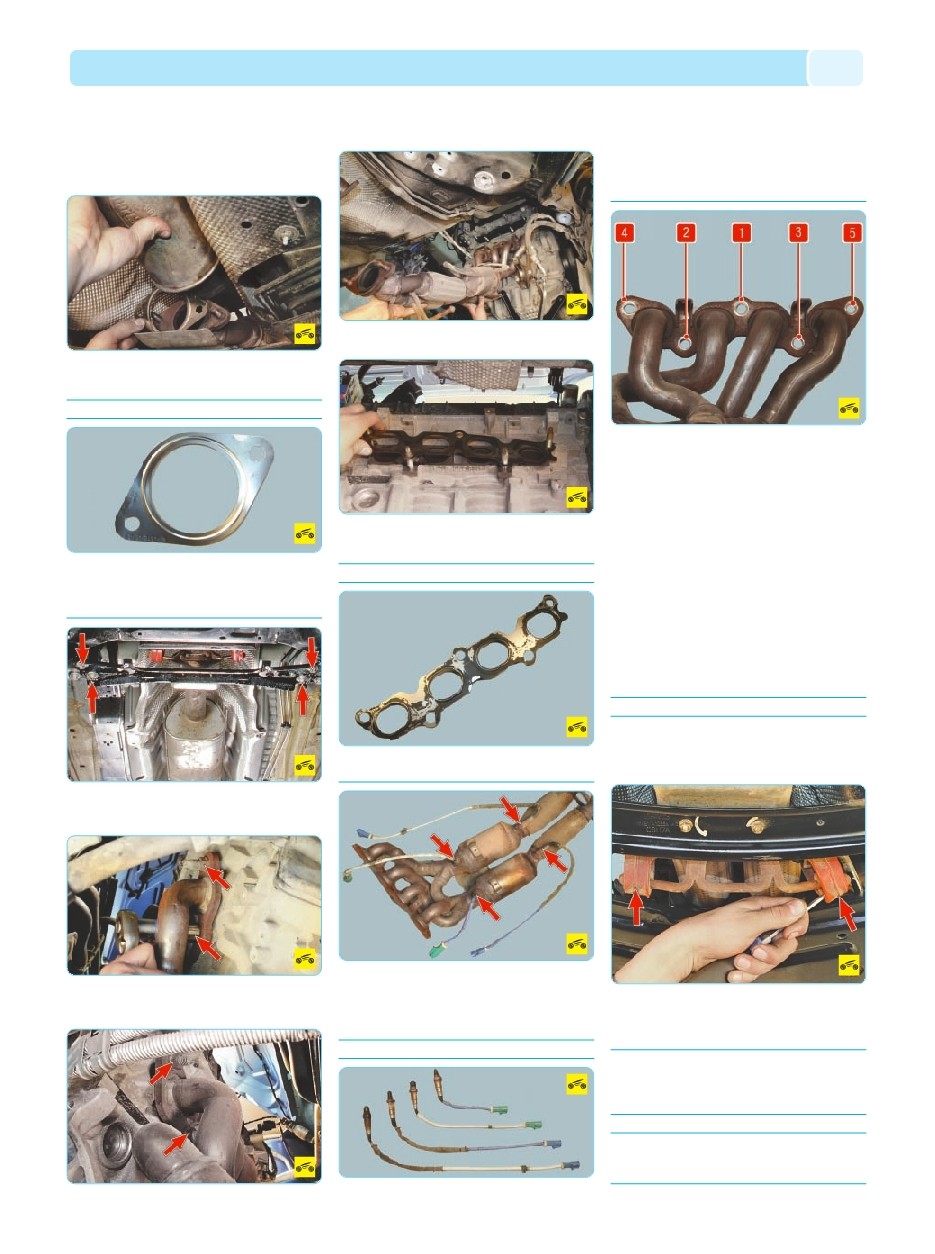 4 2 1 3 5